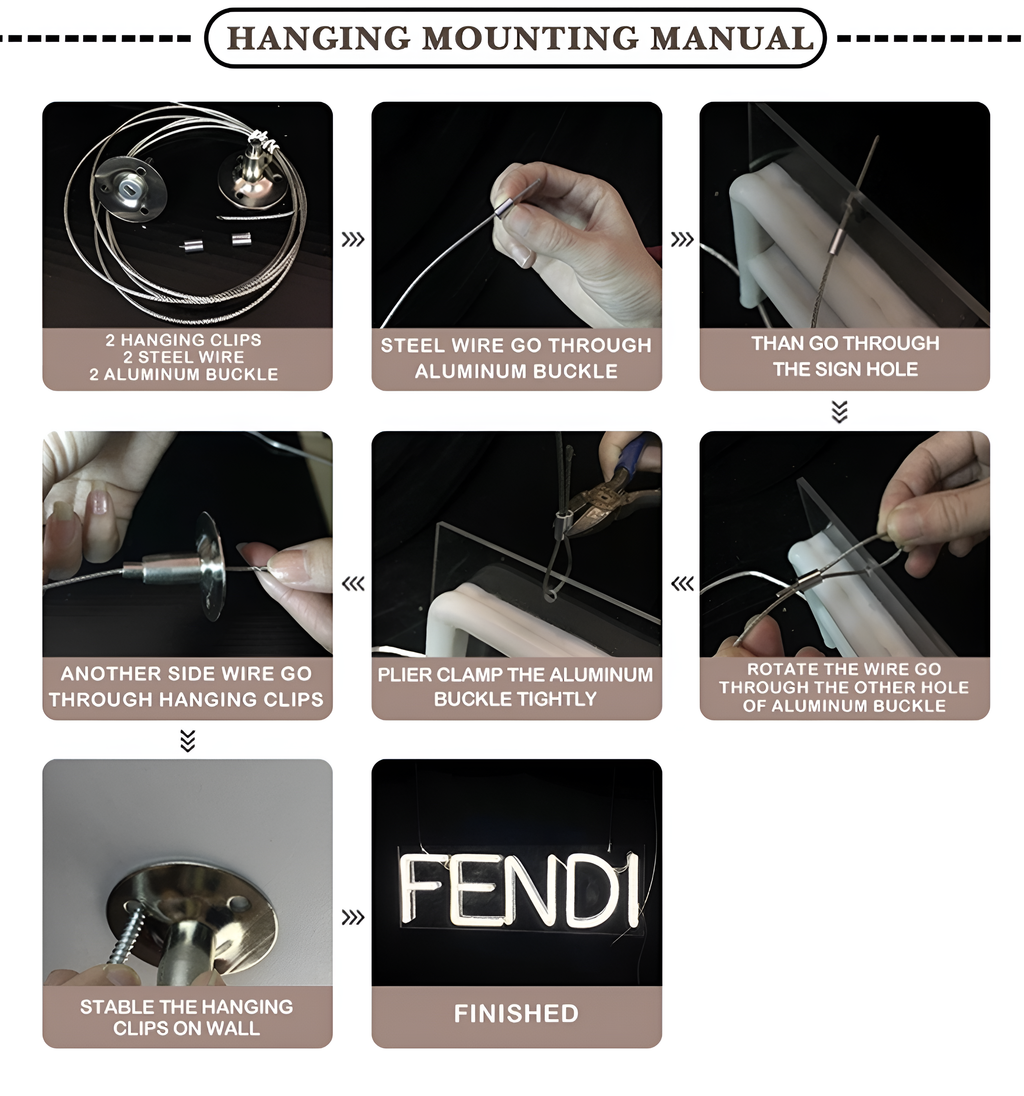 HANGING MOUNTING MANUAL

2 HANGING CLIPS
2 STEEL WIRE
2 ALUMINUM BUCKLE

STEEL WIRE GO THROUGH ALUMINUM BUCKLE

THAN GO THROUGH THE SIGN HOLE

ROTATE THE WIRE GO THROUGH THE OTHER HOLE OF ALUMINUM BUCKLE

PLIER CLAMP THE ALUMINUM BUCKLE TIGHTLY

ANOTHER SIDE WIRE GO THROUGH HANGING CLIPS

STABLE THE HANGING CLIPS ON WALL

FENDI

FINISHED