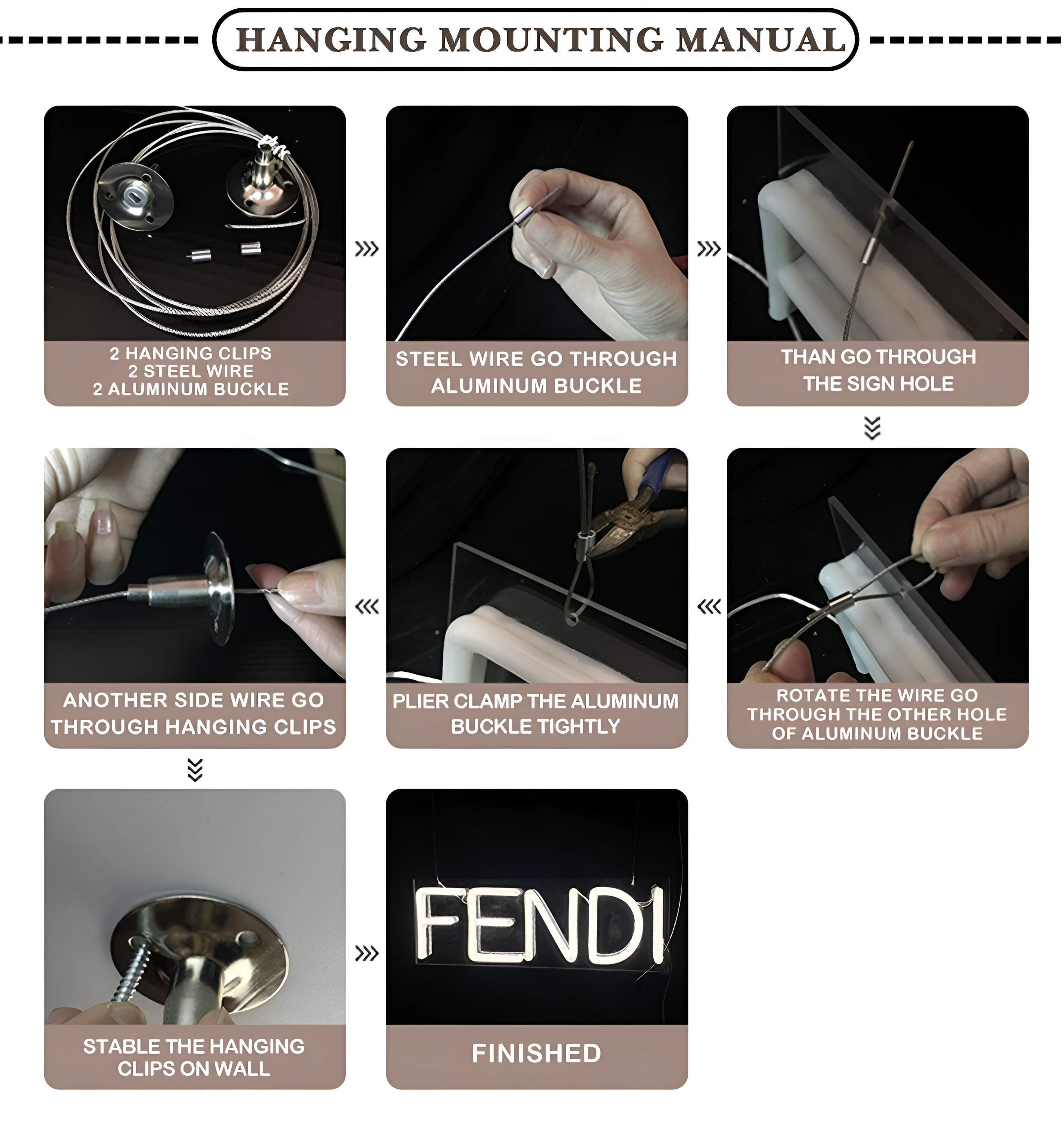 HANGING MOUNTING MANUAL

2 HANGING CLIPS
2 STEEL WIRE
2 ALUMINUM BUCKLE

STEEL WIRE GO THROUGH ALUMINUM BUCKLE

THAN GO THROUGH THE SIGN HOLE

ROTATE THE WIRE GO THROUGH THE OTHER HOLE OF ALUMINUM BUCKLE

PLIER CLAMP THE ALUMINUM BUCKLE TIGHTLY

ANOTHER SIDE WIRE GO THROUGH HANGING CLIPS

STABLE THE HANGING CLIPS ON WALL

FENDI

FINISHED